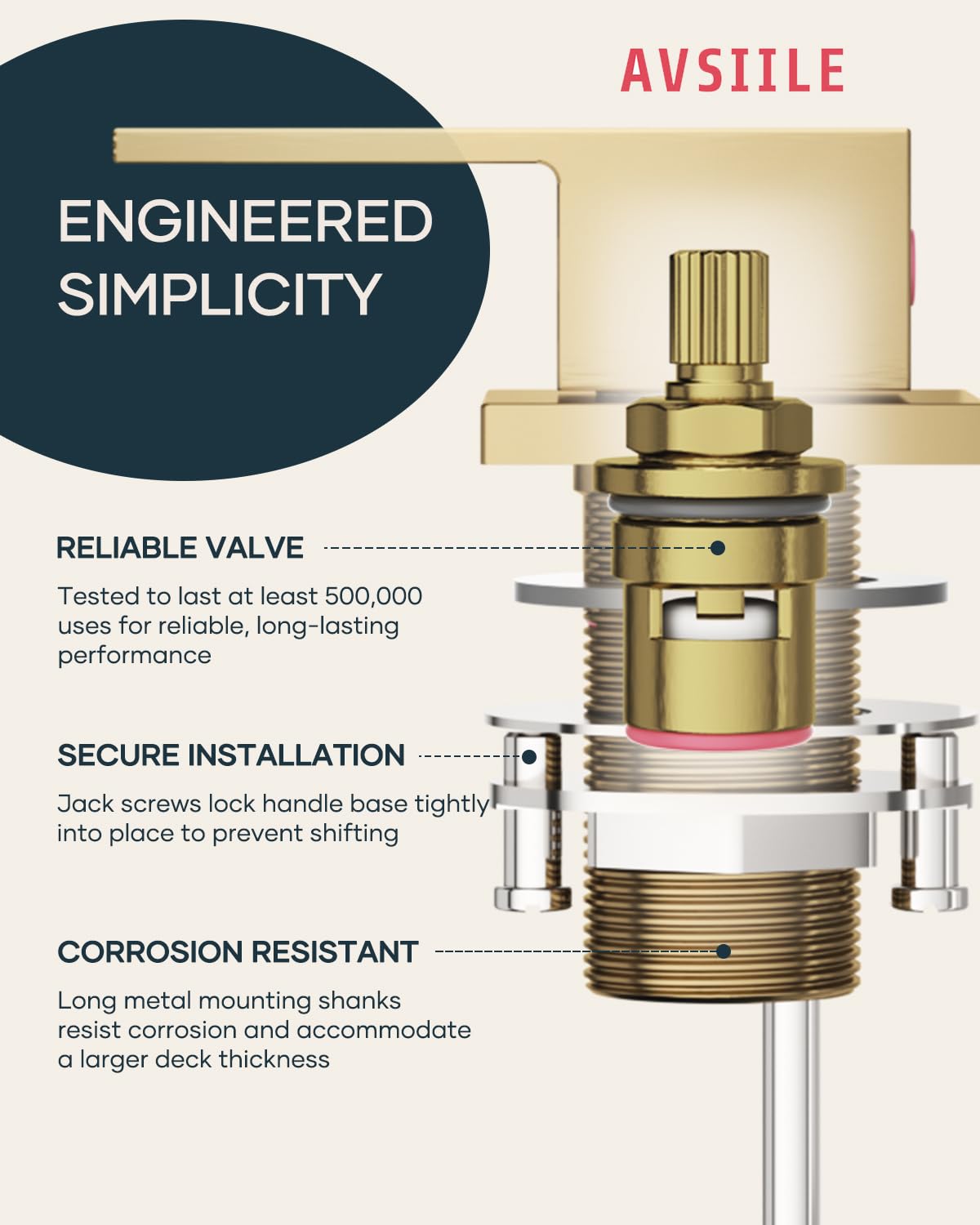 AVSIILE

ENGINEERED SIMPLICITY

RELIABLE VALVE

Tested to last at least 500,000 uses for reliable, long-lasting performance

SECURE INSTALLATION

Jack screws lock handle base tightly into place to prevent shifting

CORROSION RESISTANT

Long metal mounting shanks resist corrosion and accommodate a larger deck thickness