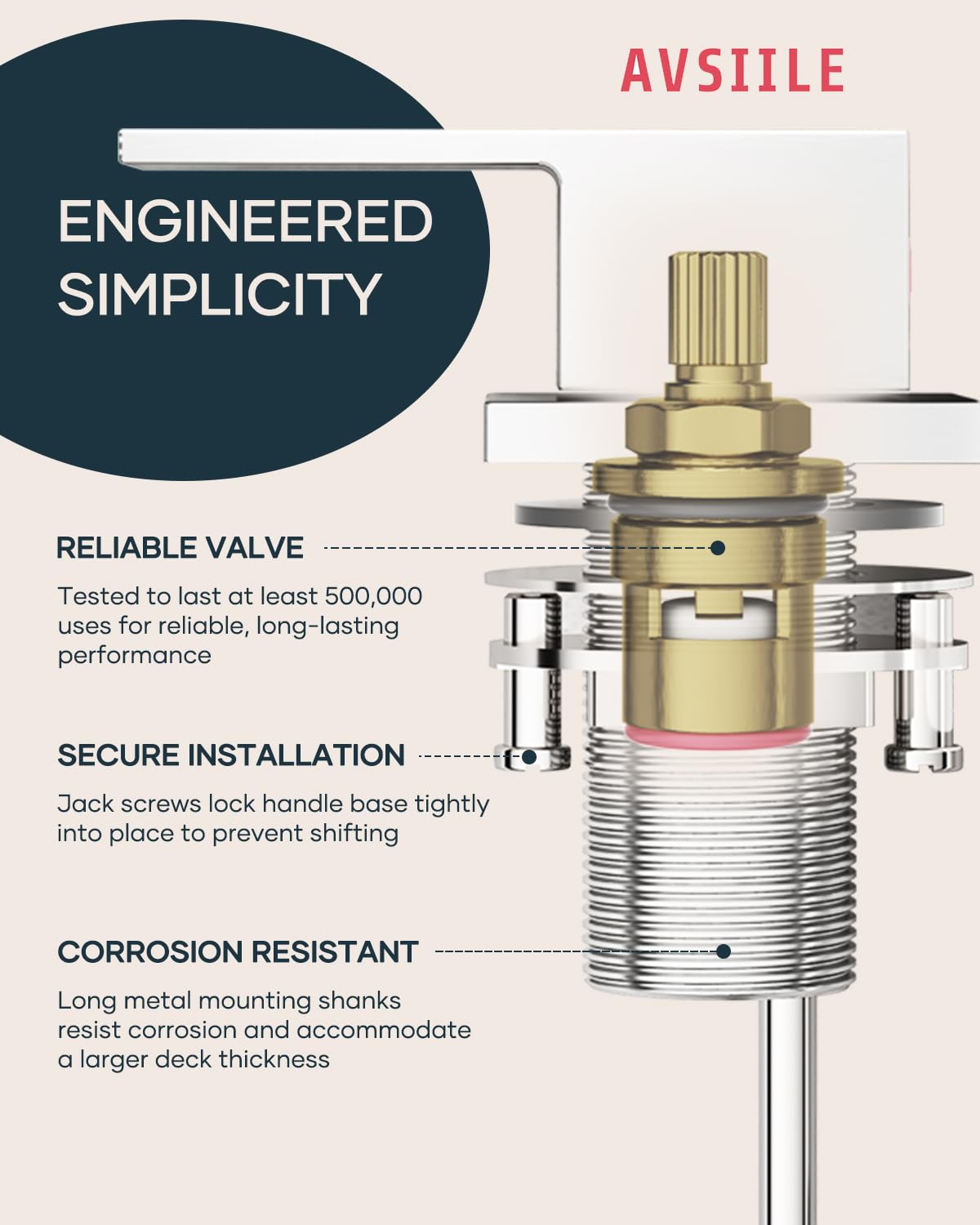 AVSIILE

ENGINEERED SIMPLICITY

RELIABLE VALVE

Tested to last at least 500,000 uses for reliable, long-lasting performance

SECURE INSTALLATION

Jack screws lock handle base tightly into place to prevent shifting

CORROSION RESISTANT

Long metal mounting shanks resist corrosion and accommodate a larger deck thickness