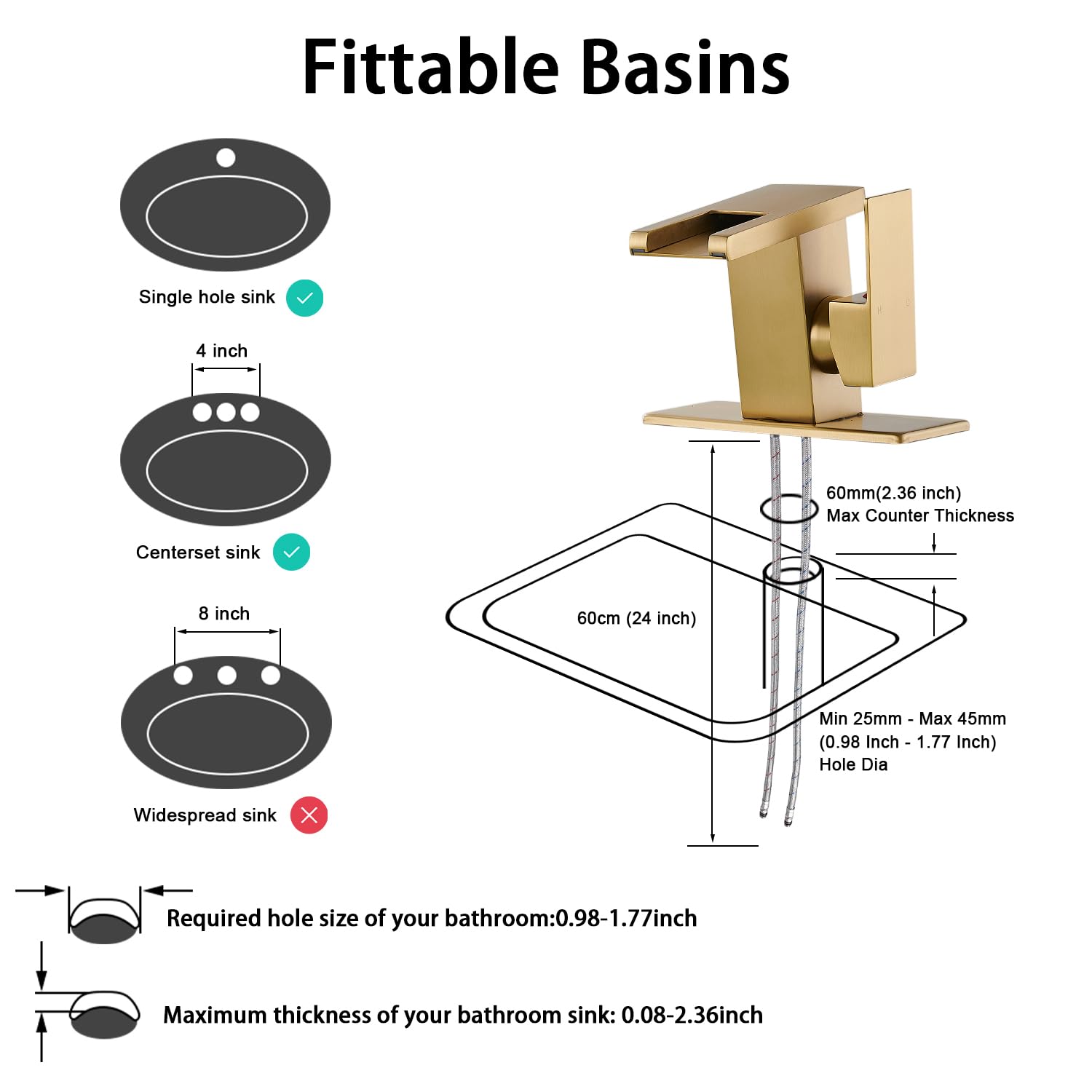 Fittable Basins

Single hole sink

4 inch

Centerset sink

8 inch

Widespread sink

60mm(2.36 inch)
Max Counter Thickness

60cm (24 inch)

Min 25mm - Max 45mm
(0.98 Inch - 1.77 Inch)
Hole Dia

Required hole size of your bathroom:0.98-1.77inch

Maximum thickness of your bathroom sink: 0.08-2.36inch