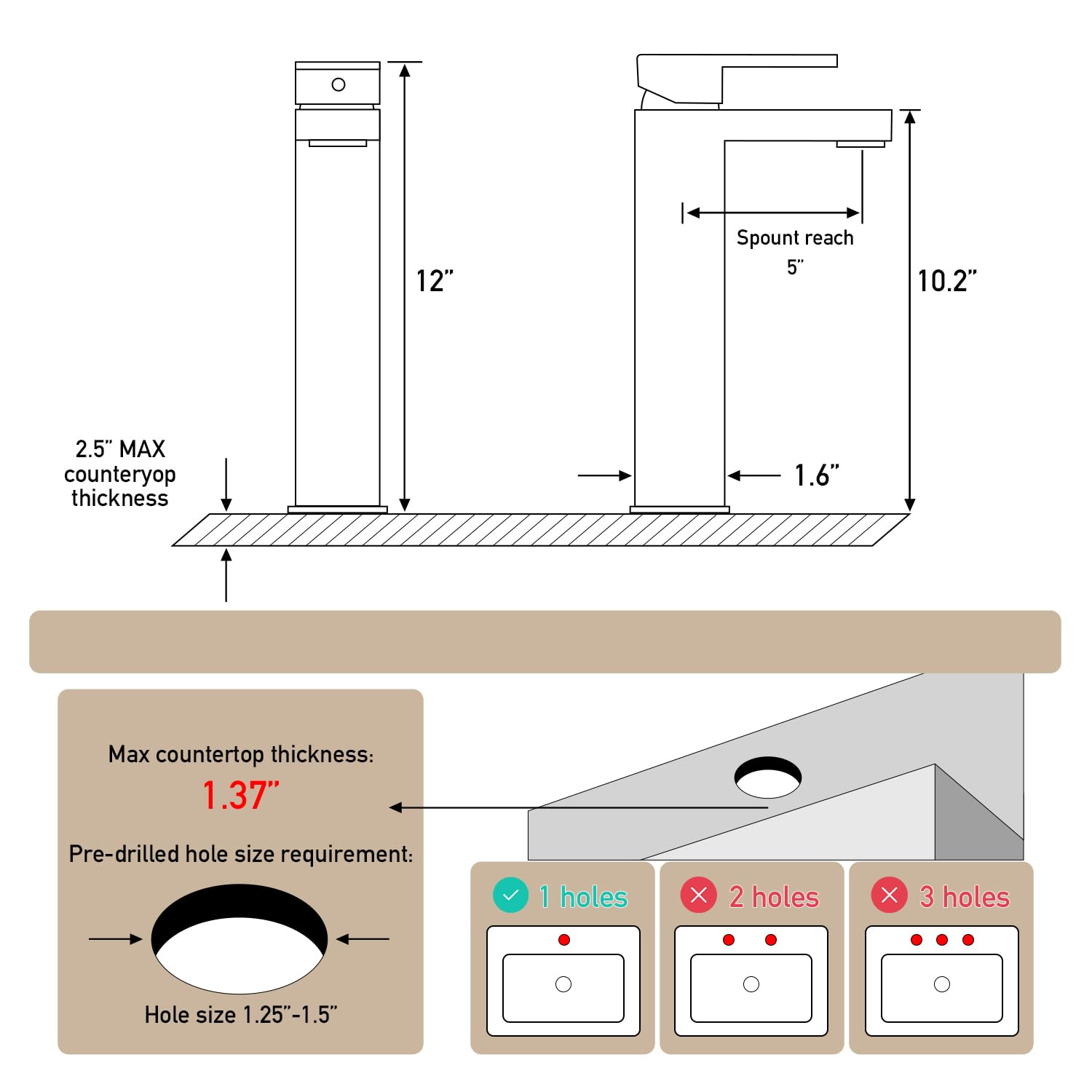 12"

Spount reach
5"

10.2"

2.5" MAX
counteryop
thickness

1.6"

Max countertop thickness:
1.37"

Pre-drilled hole size requirement:

Hole size 1.25"-1.5"

1 holes

2 holes

3 holes