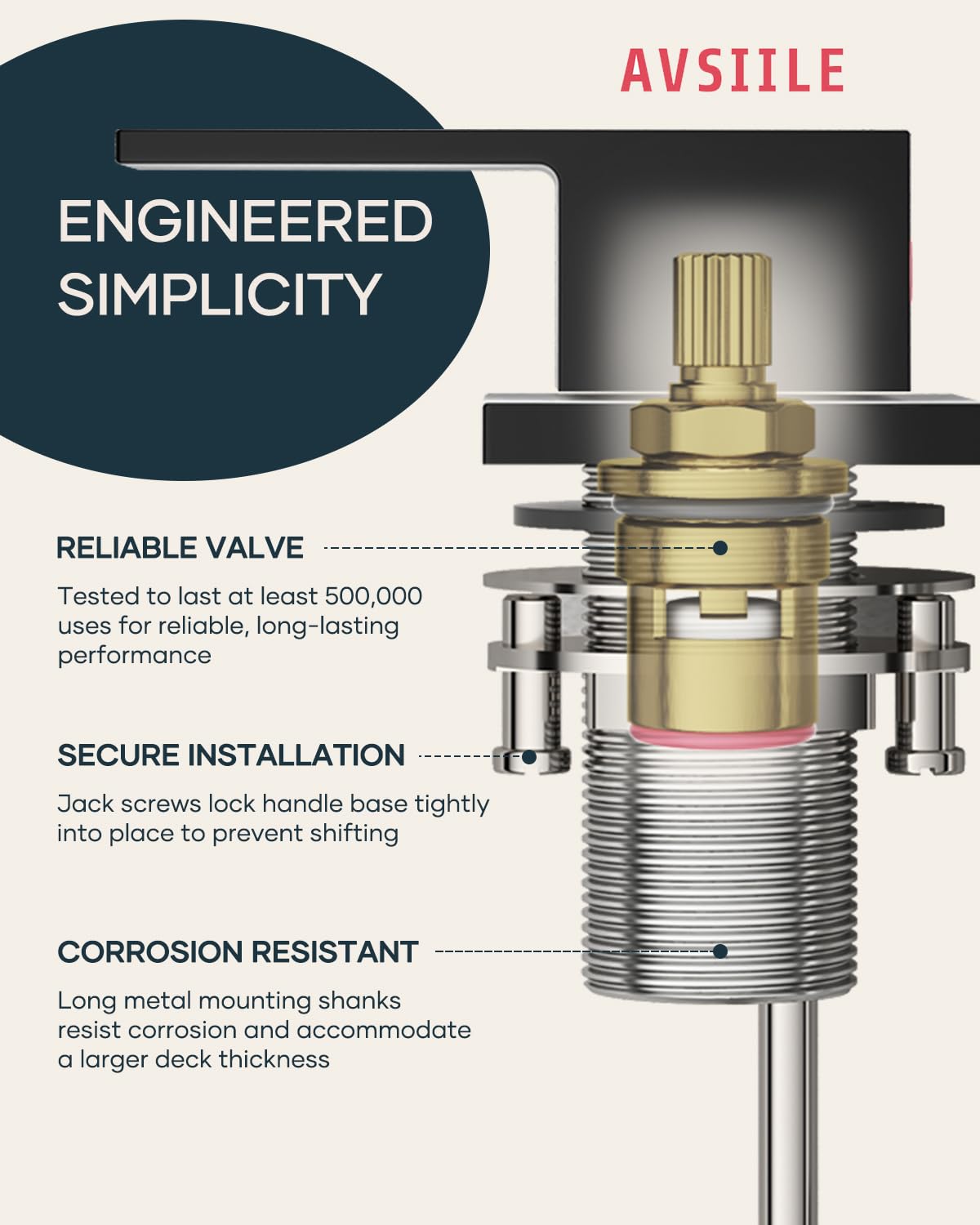 AVSIILE

ENGINEERED SIMPLICITY

RELIABLE VALVE

Tested to last at least 500,000 uses for reliable, long-lasting performance

SECURE INSTALLATION

Jack screws lock handle base tightly into place to prevent shifting

CORROSION RESISTANT

Long metal mounting shanks resist corrosion and accommodate a larger deck thickness