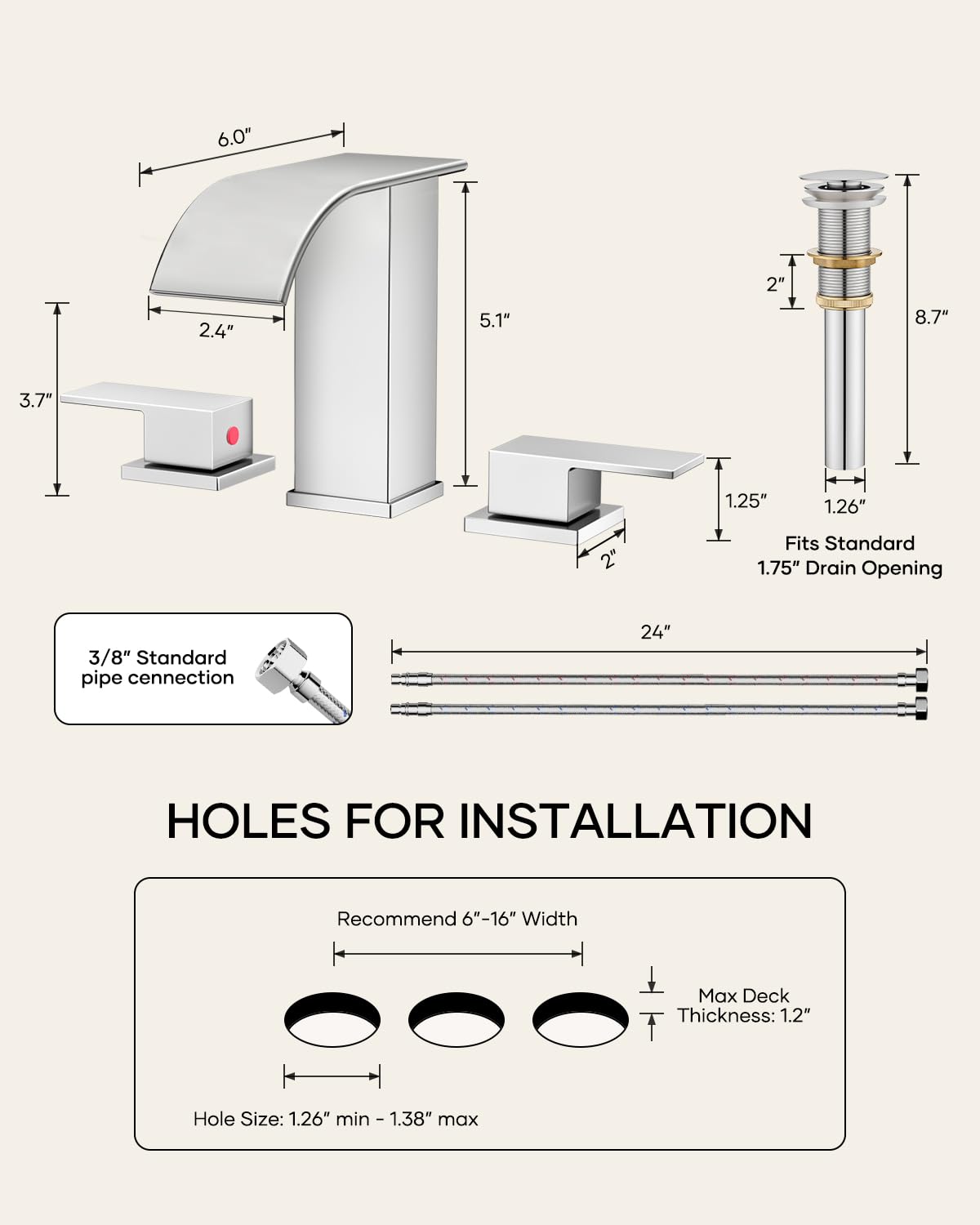 6.0"

2.4"

5.1"

3.7"

1.25"

2"

2"

8.7"

1.26"

Fits Standard
1.75" Drain Opening

3/8" Standard pipe cennection

24"

HOLES FOR INSTALLATION

Recommend 6"-16" Width

Max Deck Thickness: 1.2"

Hole Size: 1.26" min - 1.38" max