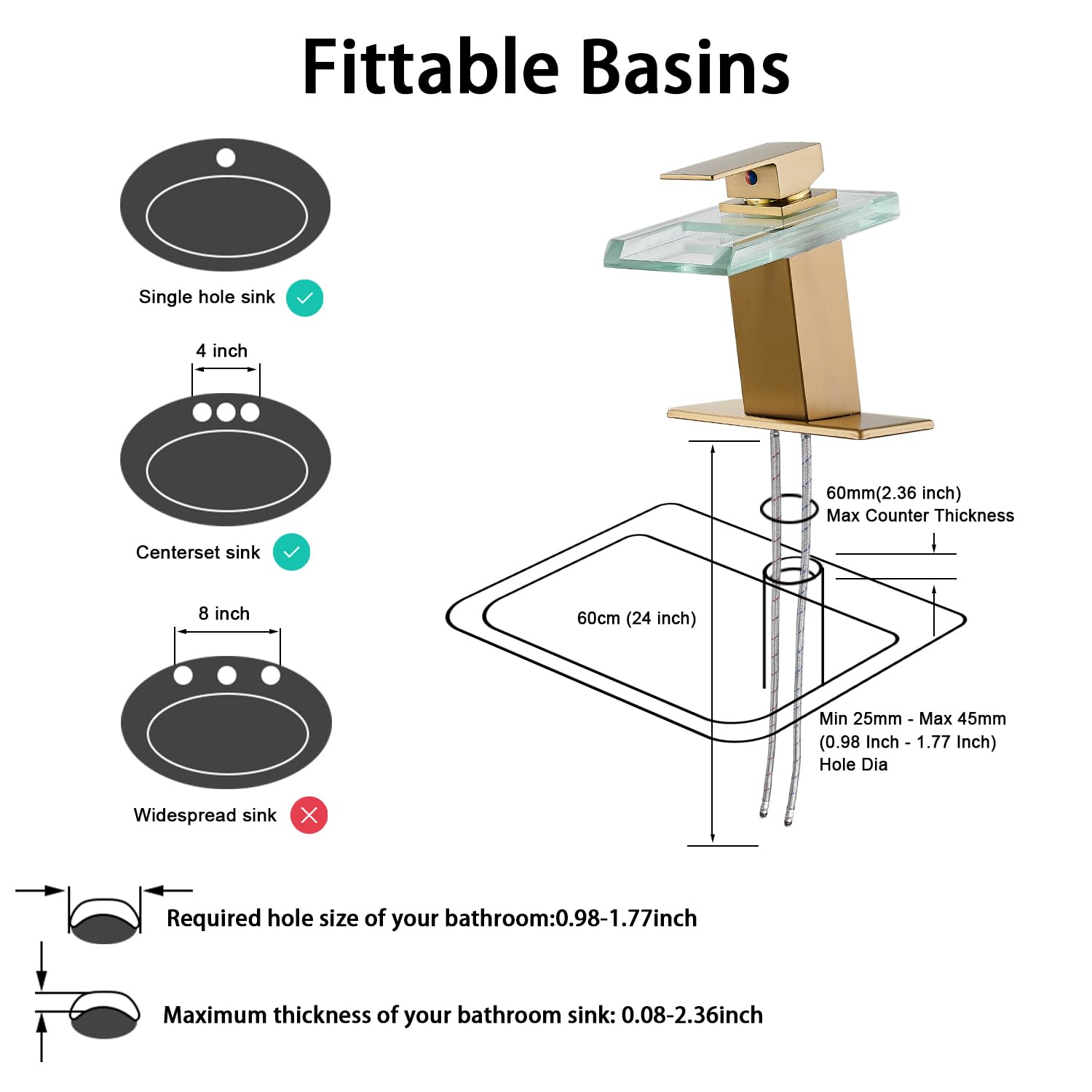 Fittable Basins

Single hole sink

4 inch

Centerset sink

8 inch

Widespread sink

60mm(2.36 inch)
Max Counter Thickness

60cm (24 inch)

Min 25mm - Max 45mm
(0.98 Inch - 1.77 Inch)
Hole Dia

Required hole size of your bathroom:0.98-1.77inch

Maximum thickness of your bathroom sink: 0.08-2.36inch