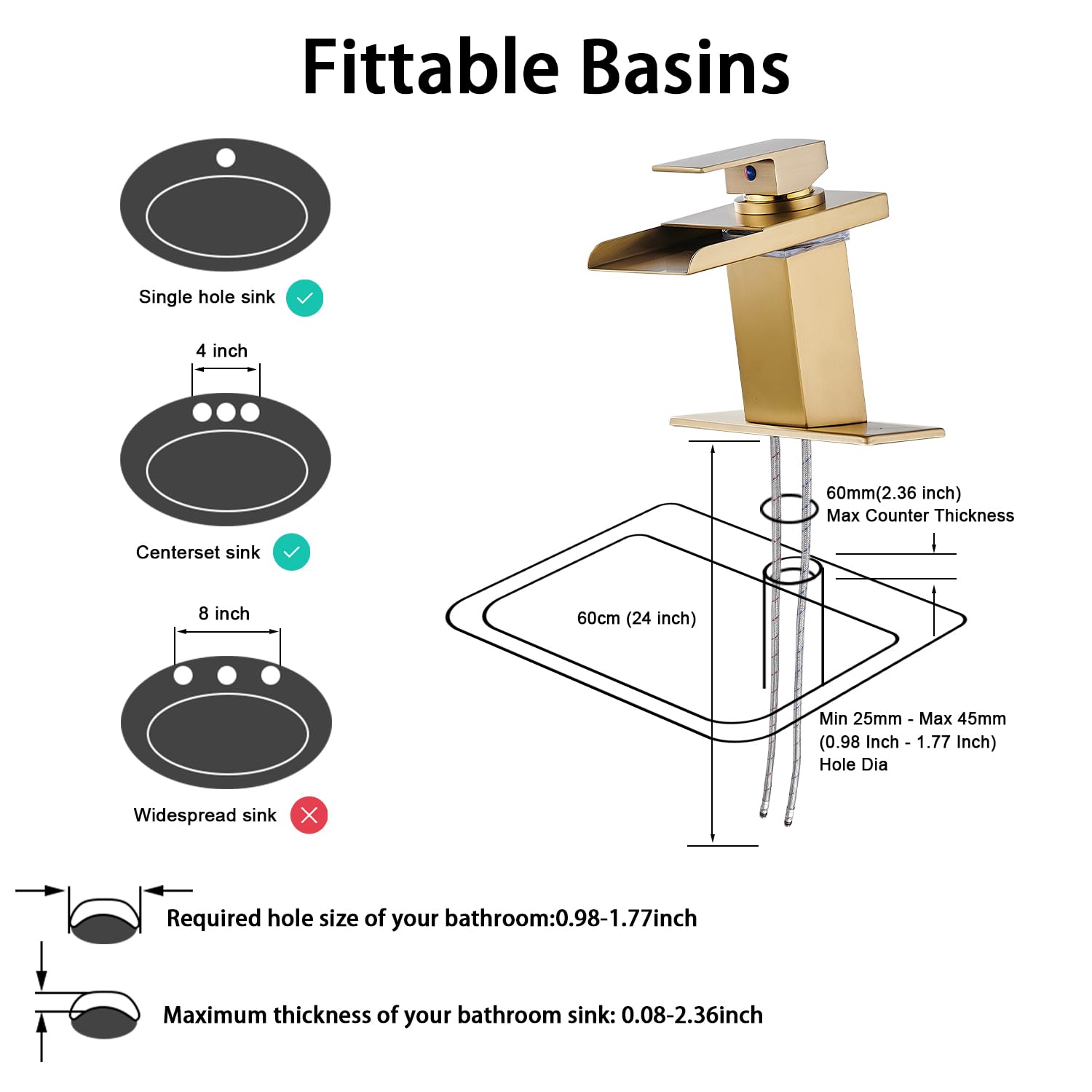 Fittable Basins

Single hole sink

4 inch

Centerset sink

8 inch

Widespread sink

60mm(2.36 inch)
Max Counter Thickness

60cm (24 inch)

Min 25mm - Max 45mm
(0.98 Inch - 1.77 Inch)
Hole Dia

Required hole size of your bathroom:0.98-1.77inch

Maximum thickness of your bathroom sink: 0.08-2.36inch