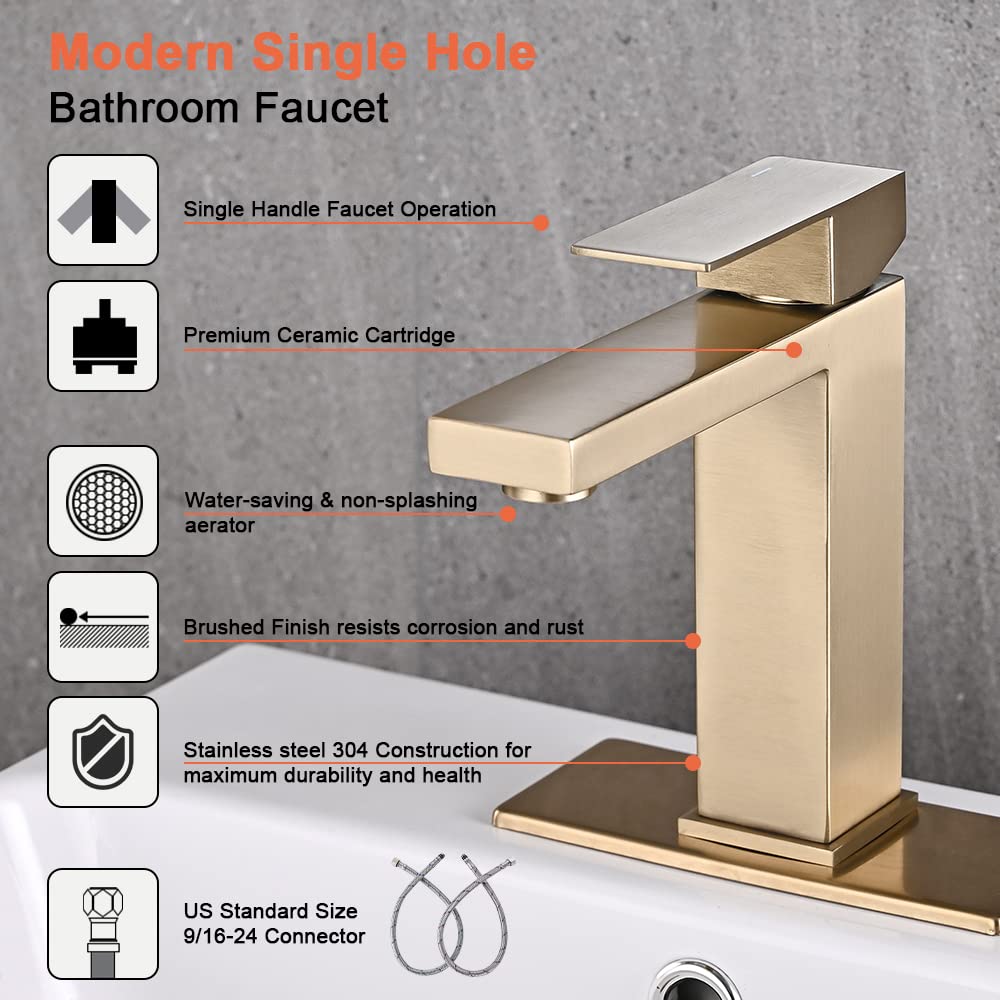 Modern Single Hole
Bathroom Faucet

Single Handle Faucet Operation

Premium Ceramic Cartridge

Water-saving & non-splashing aerator

Brushed Finish resists corrosion and rust

Stainless steel 304 Construction for maximum durability and health

US Standard Size
9/16-24 Connector