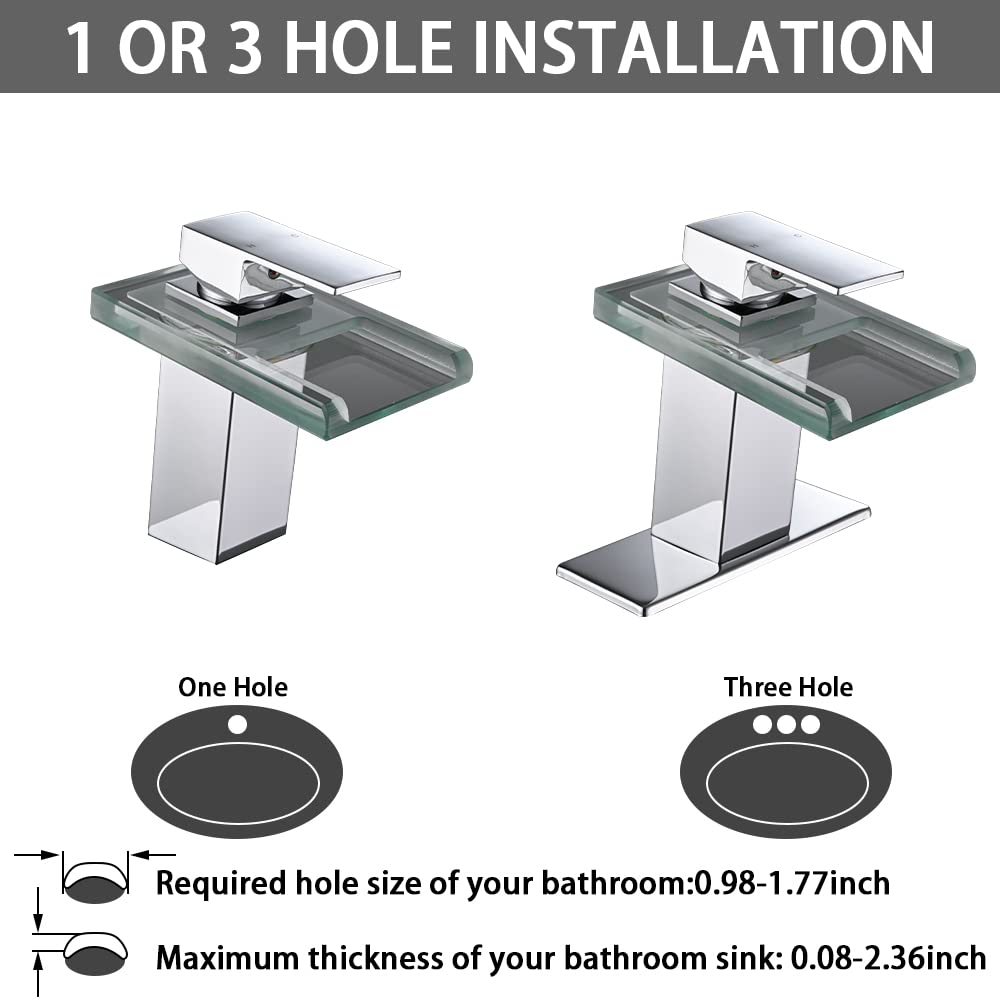 1 OR 3 HOLE INSTALLATION

One Hole

Three Hole

Required hole size of your bathroom:0.98-1.77inch

Maximum thickness of your bathroom sink: 0.08-2.36inch