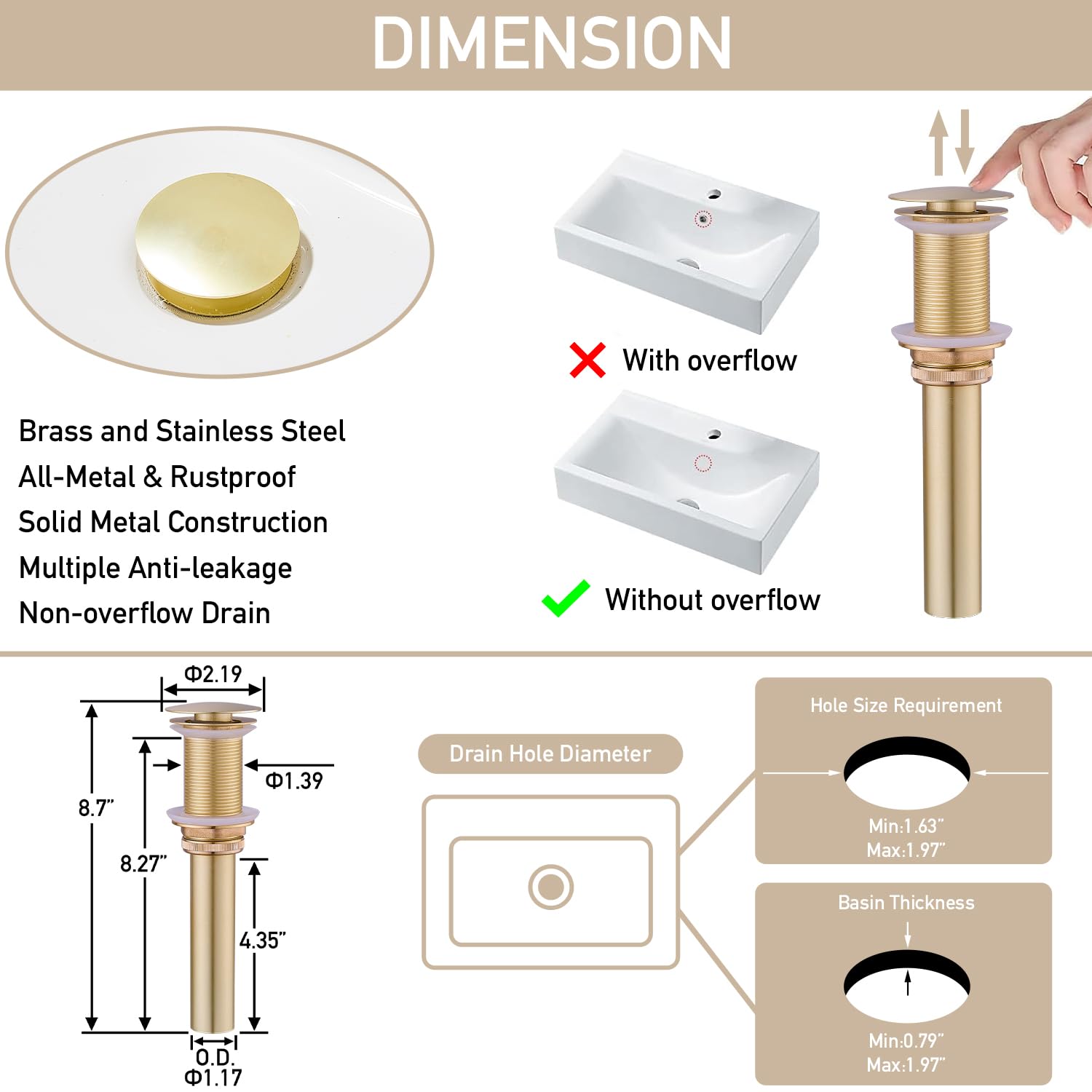 DIMENSION

Brass and Stainless Steel
All-Metal & Rustproof
Solid Metal Construction
Multiple Anti-leakage
Non-overflow Drain

With overflow

Without overflow

Φ2.19

Φ1.39

8.7"

8.27"

4.35"

O.D.
Φ1.17

Drain Hole Diameter

Hole Size Requirement

Min:1.63"
Max:1.97"

Basin Thickness

Min:0.79"
Max:1.97"