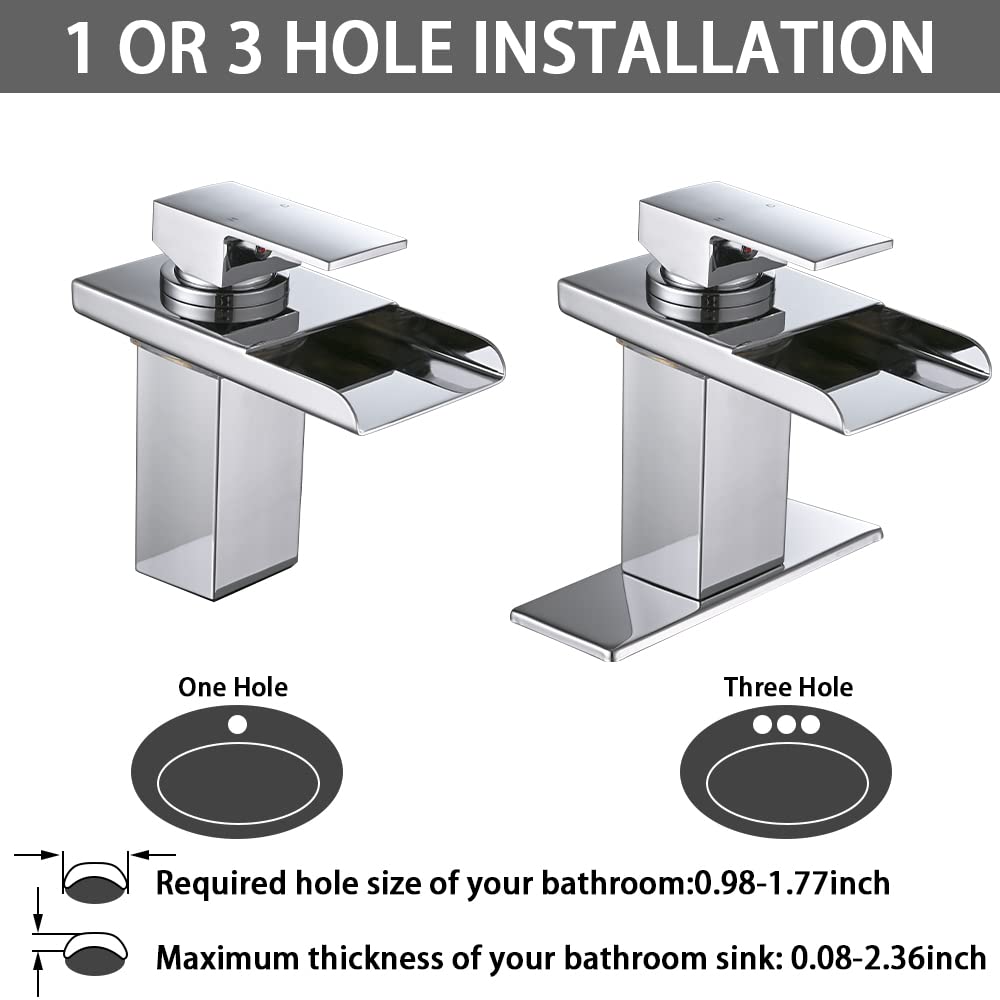 1 OR 3 HOLE INSTALLATION

One Hole

Three Hole

Required hole size of your bathroom:0.98-1.77inch

Maximum thickness of your bathroom sink: 0.08-2.36inch