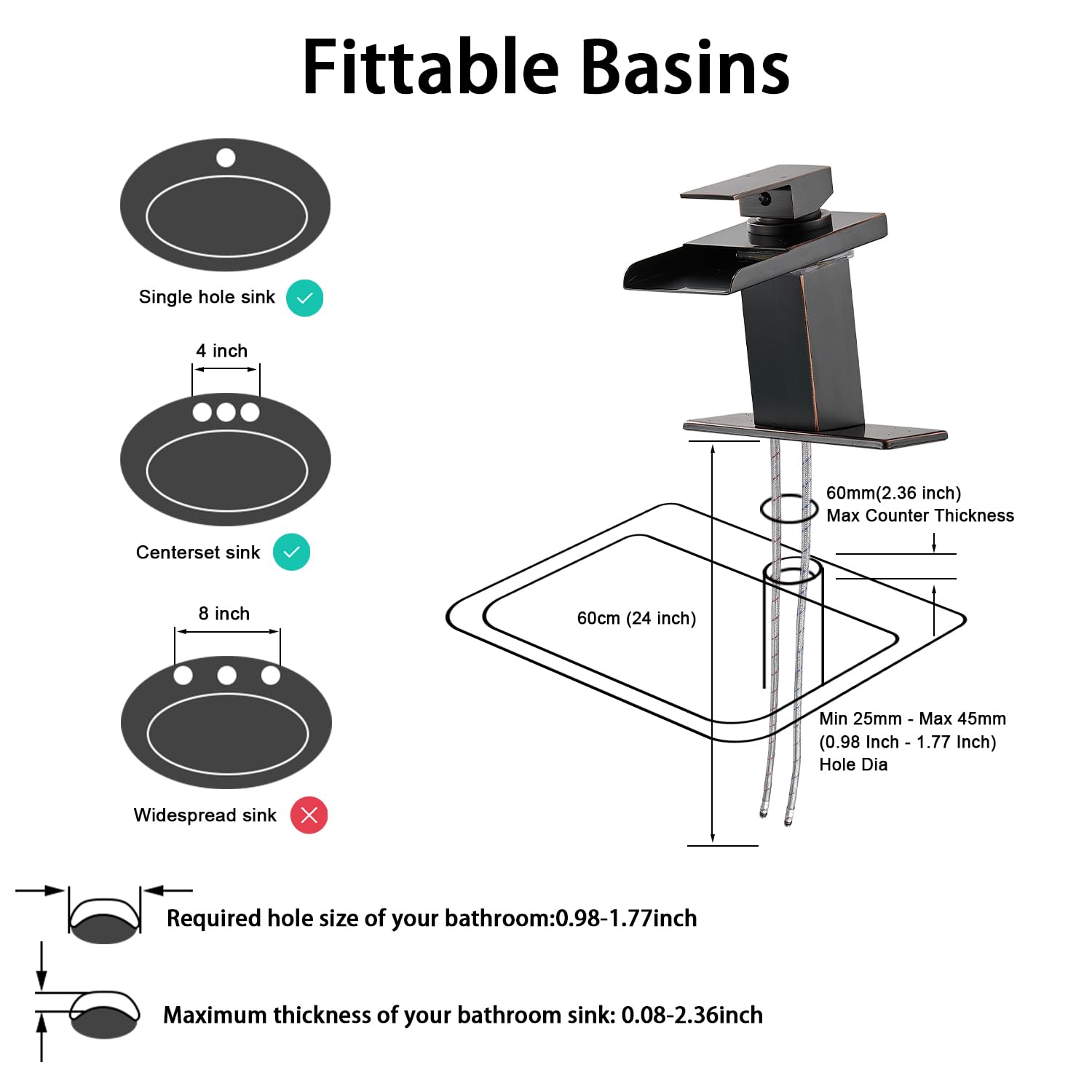 Fittable Basins

Single hole sink

4 inch

Centerset sink

8 inch

Widespread sink

60mm(2.36 inch)
Max Counter Thickness

60cm (24 inch)

Min 25mm - Max 45mm
(0.98 Inch - 1.77 Inch)
Hole Dia

Required hole size of your bathroom:0.98-1.77inch

Maximum thickness of your bathroom sink: 0.08-2.36inch