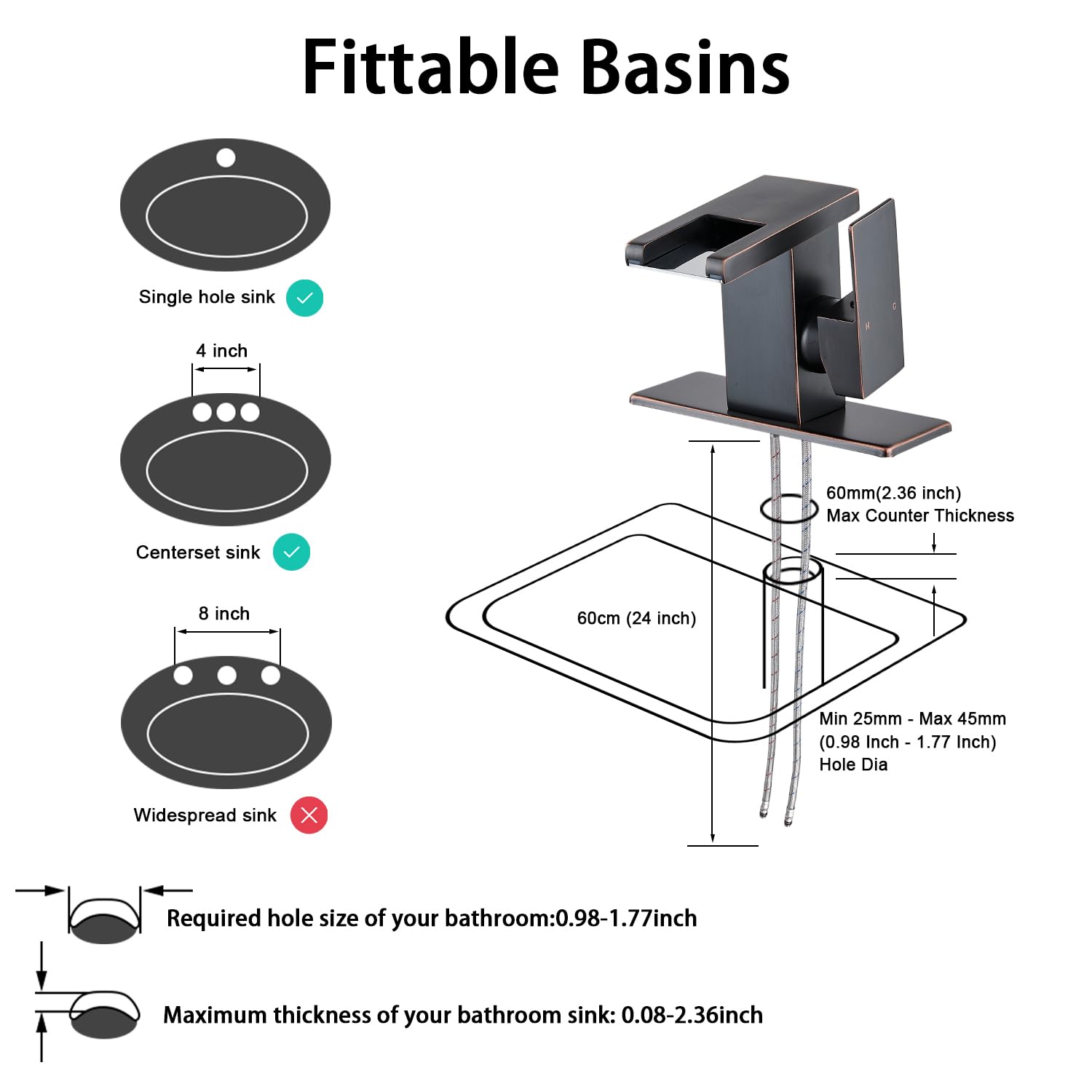 Fittable Basins

Single hole sink

4 inch

Centerset sink

8 inch

Widespread sink

H

C

60mm(2.36 inch)
Max Counter Thickness

60cm (24 inch)

Min 25mm - Max 45mm
(0.98 Inch - 1.77 Inch)
Hole Dia

Required hole size of your bathroom:0.98-1.77inch

Maximum thickness of your bathroom sink: 0.08-2.36inch