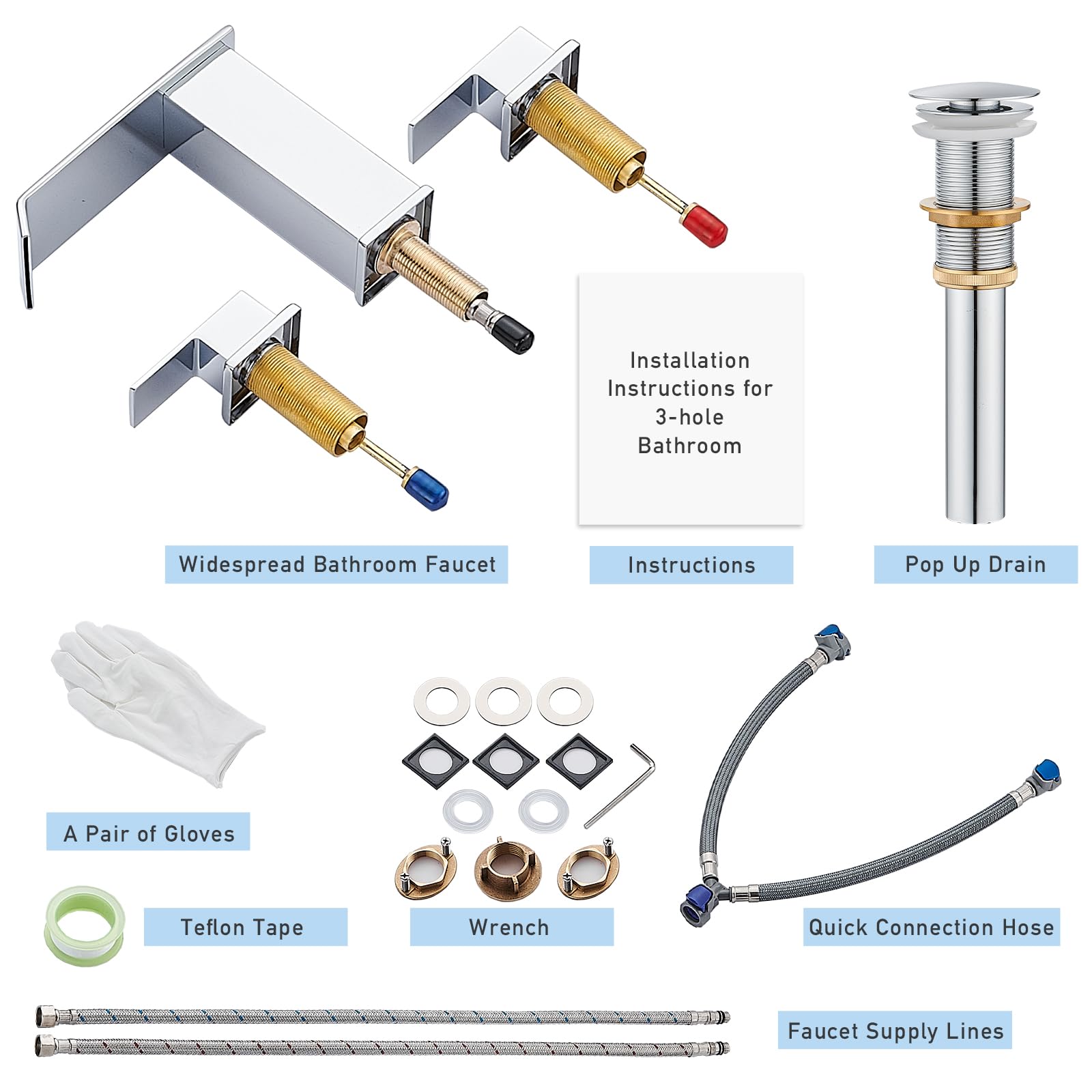 Installation Instructions for 3-hole Bathroom

Widespread Bathroom Faucet

Instructions

Pop Up Drain

A Pair of Gloves

Teflon Tape

Wrench

Quick Connection Hose

Faucet Supply Lines